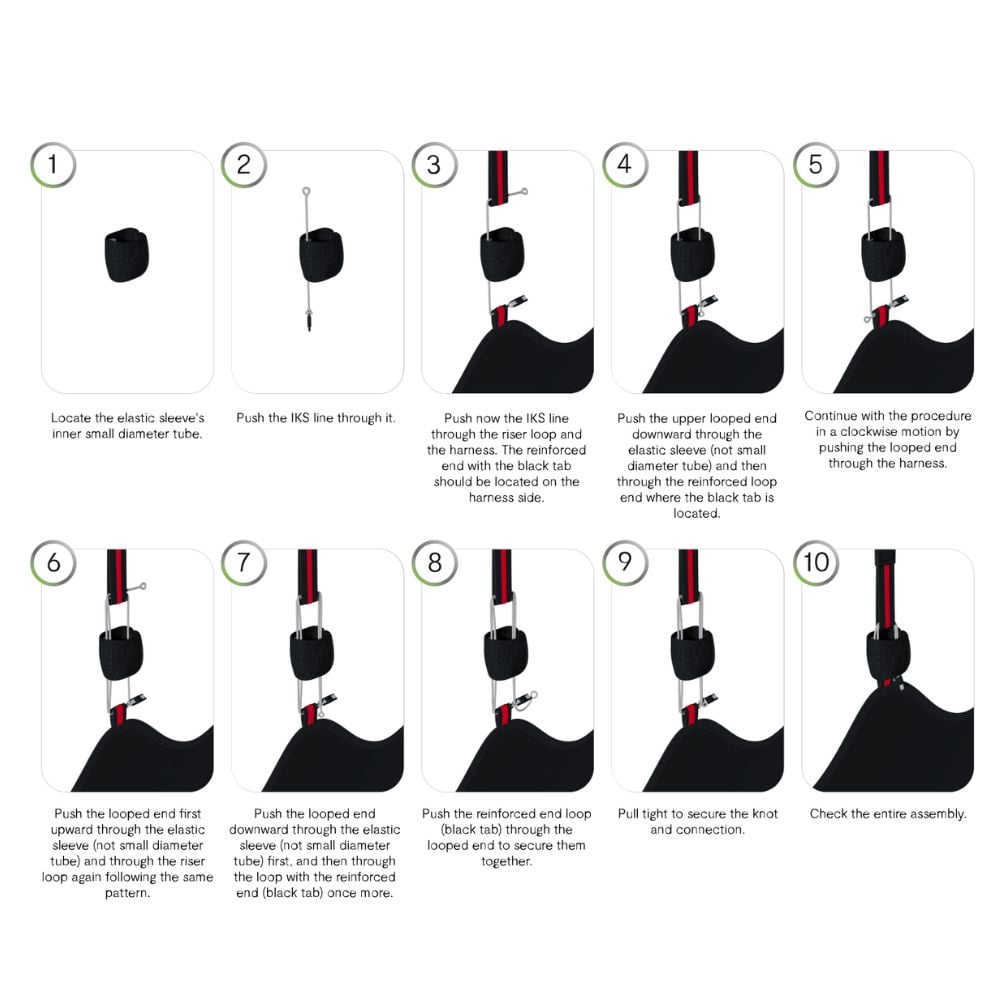 1

Locate the elastic sleeve's inner small diameter tube.

2

Push the IKS line through it.

3

Push now the IKS line through the riser loop and the harness. The reinforced end with the black tab should be located on the harness side.

4

Push the upper looped end downward through the elastic sleeve (not small diameter tube) and then through the reinforced loop end where the black tab is located.

5

Continue with the procedure in a clockwise motion by pushing the looped end through the harness.

6

Push the looped end first upward through the elastic sleeve (not small diameter tube) and through the riser loop again following the same pattern.

7

Push the looped end downward through the elastic sleeve (not small diameter tube) first, and then through the loop with the reinforced end (black tab) once more.

8

Push the reinforced end loop (black tab) through the looped end to secure them together.

9

Pull tight to secure the knot and connection.

10

Check the entire assembly.