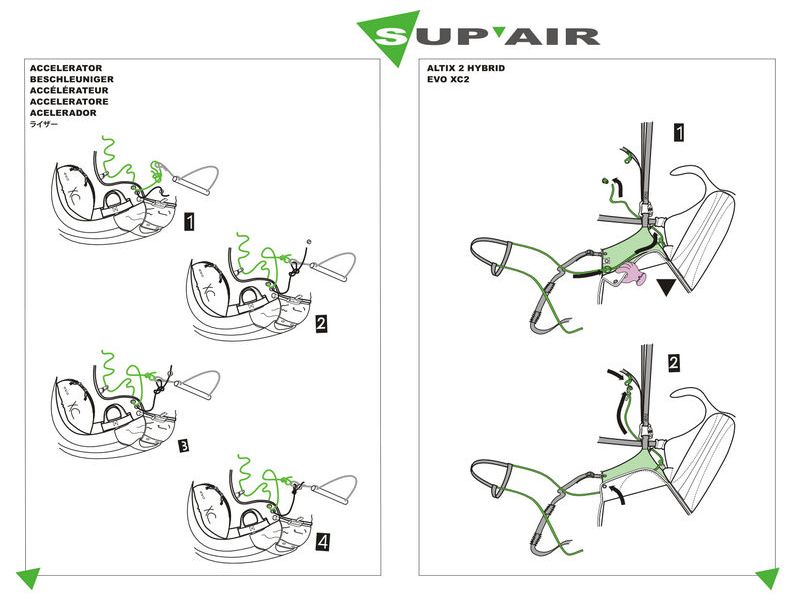 SUP'AIR

ACCELERATOR
BESCHLEUNIGER
ACCÉLÉRATEUR
ACCELERATORE
ACELERADOR
ライザー

1

2

3

4

ALTIX 2 HYBRID
EVO XC2

1

2