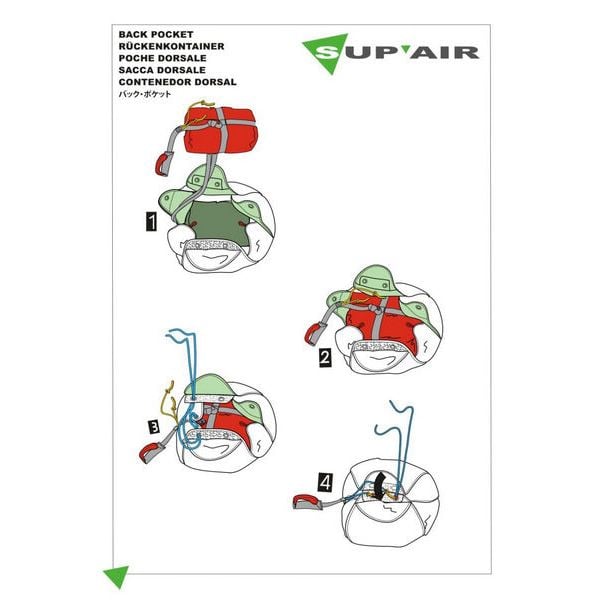 BACK POCKET
RÜCKENKONTAINER
POCHE DORSALE
SACCA DORSALE
CONTENEDOR DORSAL
バック・ポケット

SUP'AIR

1

2

3

4