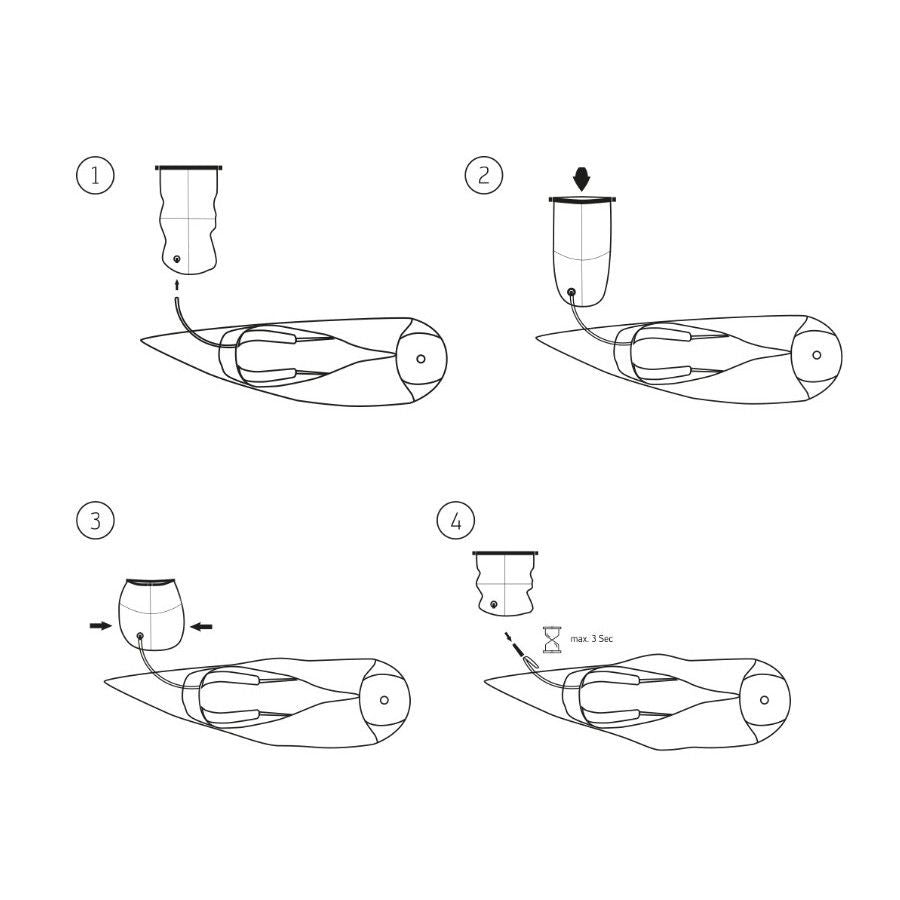 1

2

3

4

max. 3 Sec