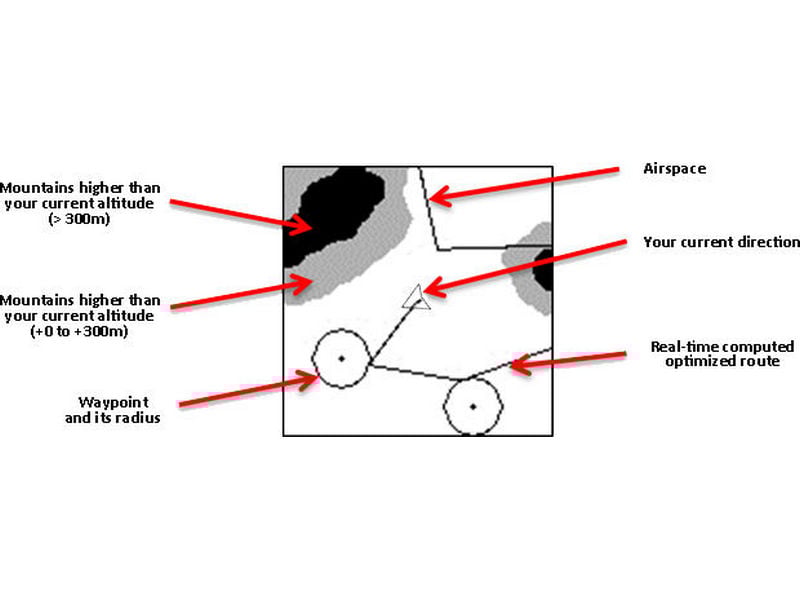 Mountains higher than your current altitude (> 300m)

Mountains higher than your current altitude (+0 to +300m)

Waypoint and its radius

Airspace

Your current direction

Real-time computed optimized route