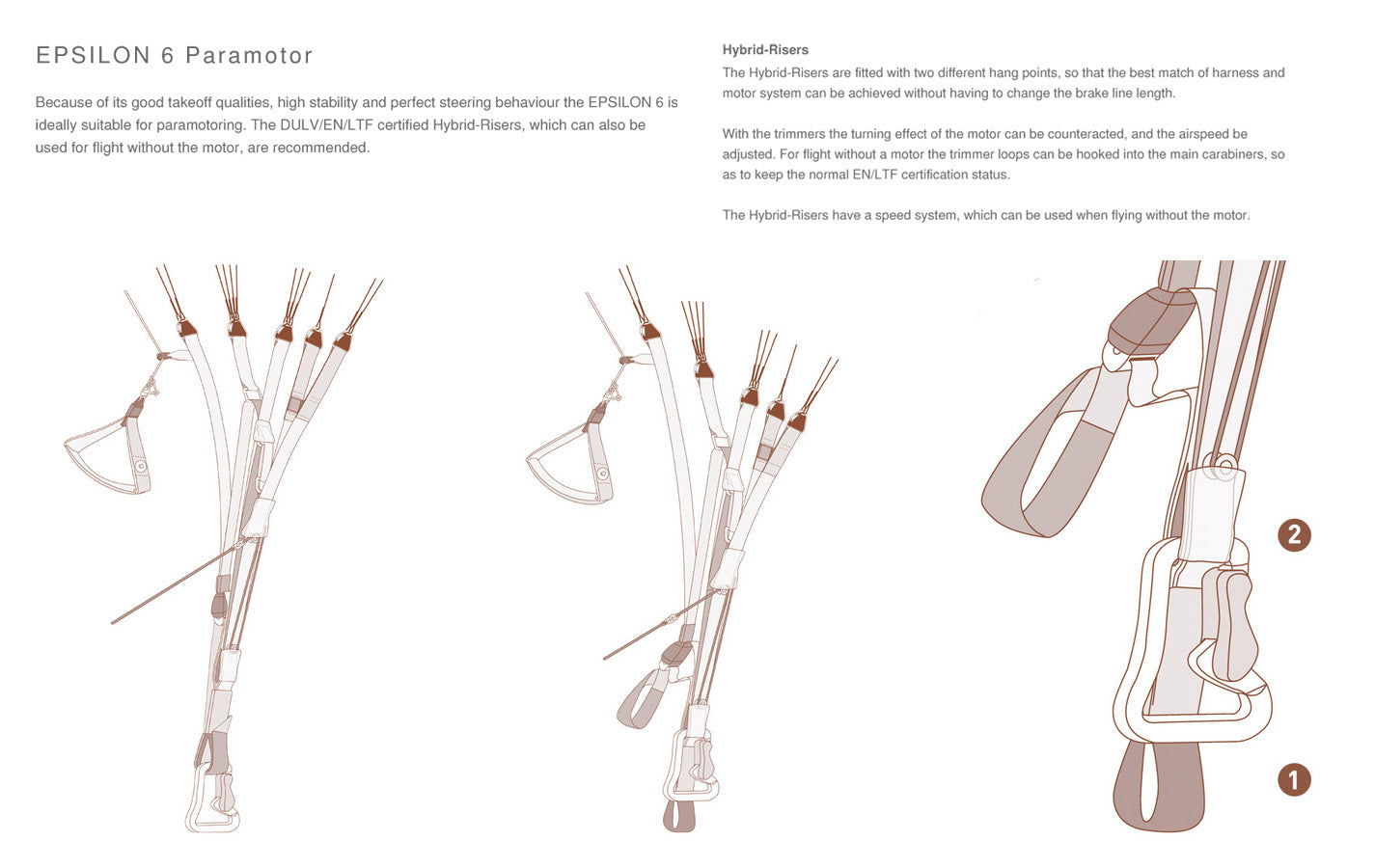 EPSILON 6 Paramotor

Because of its good takeoff qualities, high stability and perfect steering behaviour the EPSILON 6 is ideally suitable for paramotoring. The DULV/EN/LTF certified Hybrid-Risers, which can also be used for flight without the motor, are recommended.

Hybrid-Risers
The Hybrid-Risers are fitted with two different hang points, so that the best match of harness and motor system can be achieved without having to change the brake line length.

With the trimmers the turning effect of the motor can be counteracted, and the airspeed be adjusted. For flight without a motor the trimmer loops can be hooked into the main carabiners, so as to keep the normal EN/LTF certification status.

The Hybrid-Risers have a speed system, which can be used when flying without the motor.

2

1