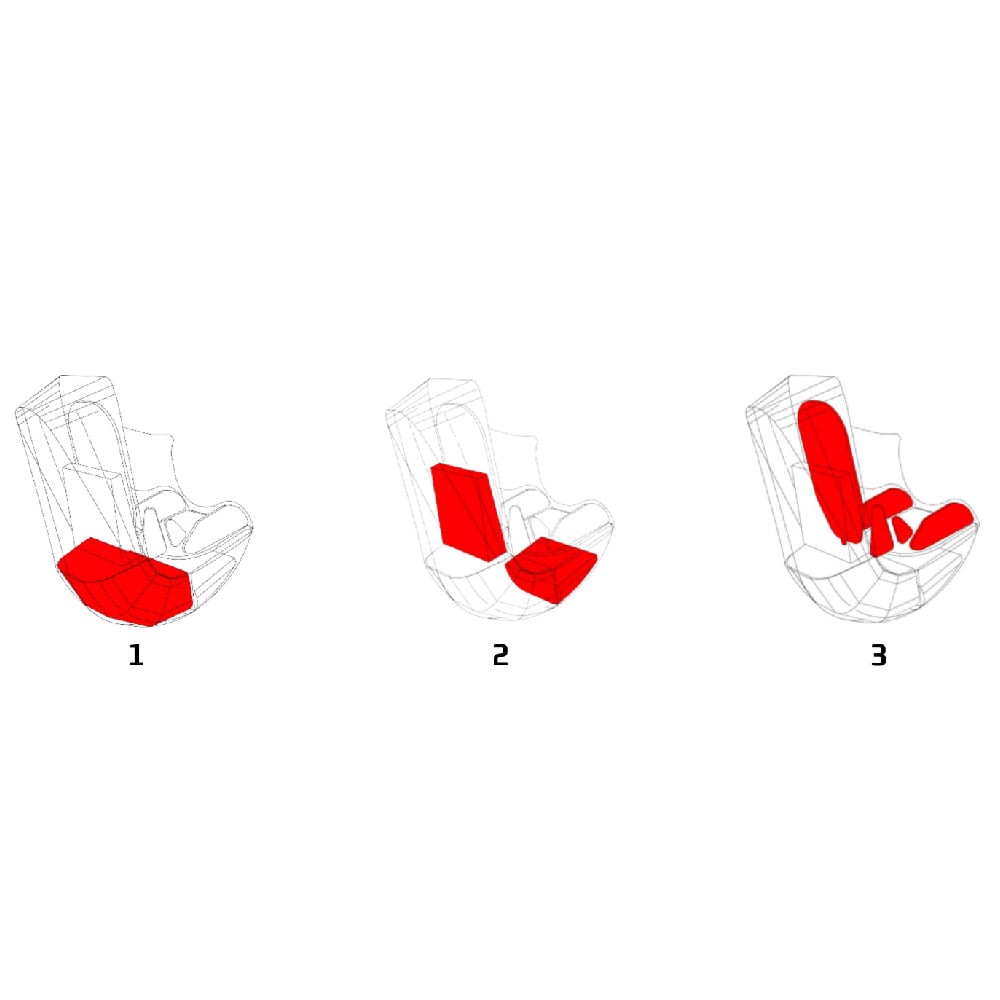 1

2

3